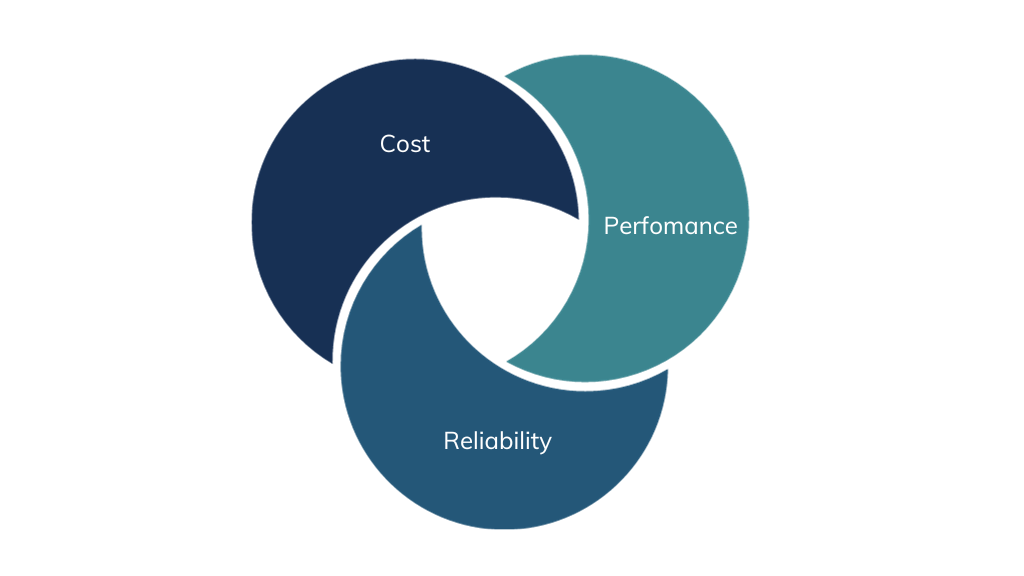 Cost

Perfomance

Reliability